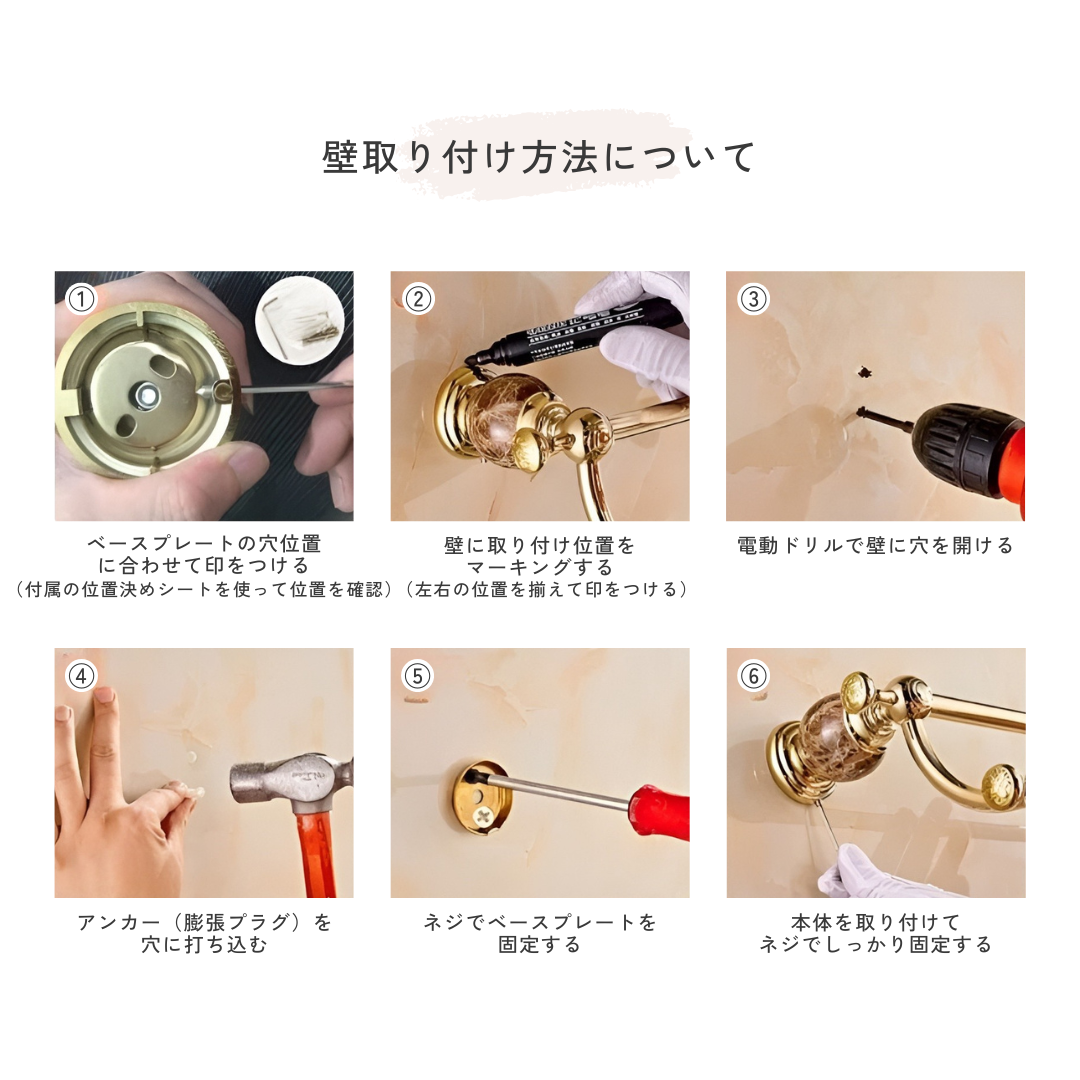 壁取り付け方法について

①

ベースプレートの穴位置に合わせて印をつける
（付属の位置決めシートを使って位置を確認）

②

壁に取り付け位置をマーキングする
（左右の位置を揃えて印をつける）

③

電動ドリルで壁に穴を開ける

④

アンカー（膨張プラグ）を穴に打ち込む

⑤

ネジでベースプレートを固定する

⑥

本体を取り付けてネジでしっかり固定する