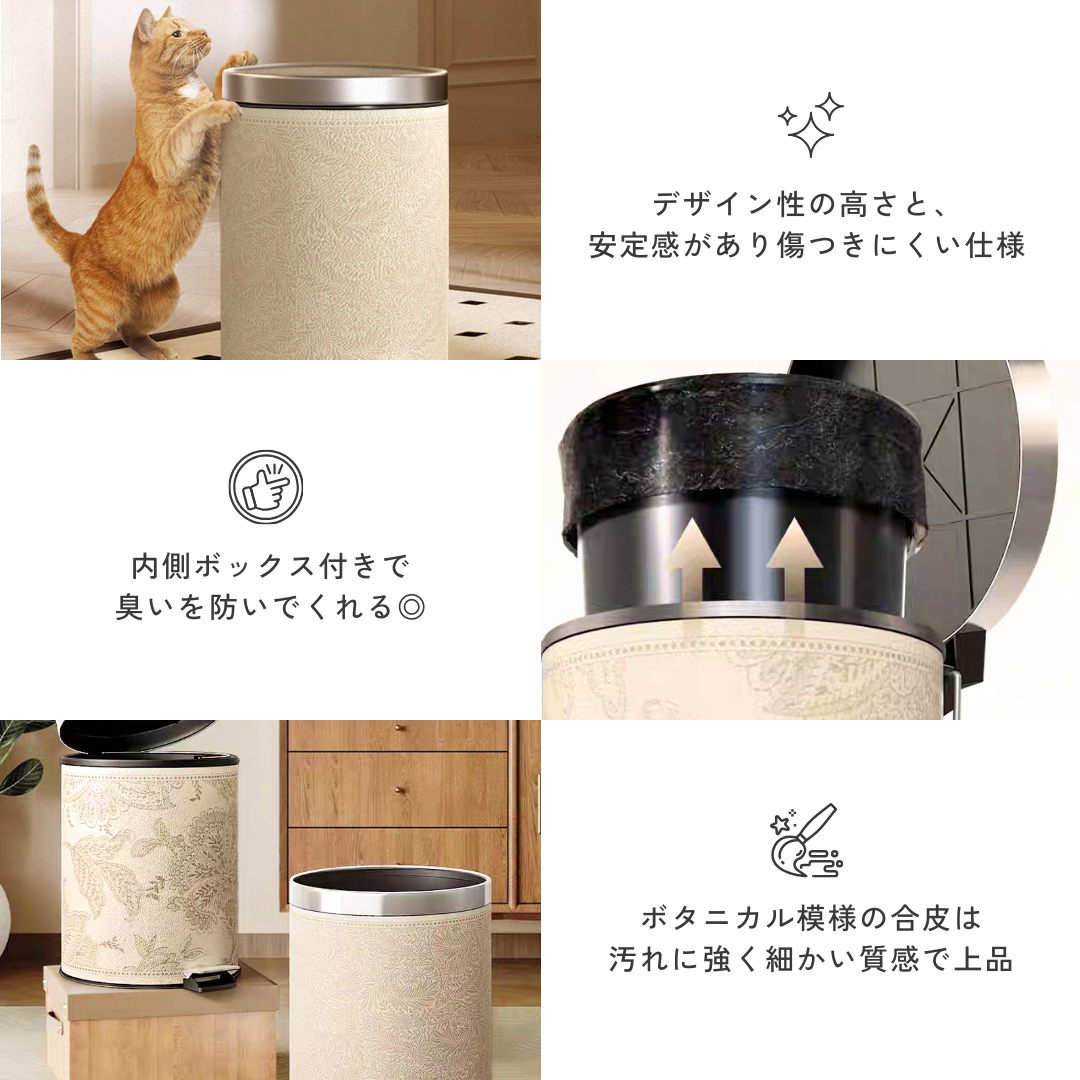 デザイン性の高さと、
安定感があり傷つきにくい仕様

内側ボックス付きで
臭いを防いでくれる◎

ボタニカル模様の合皮は
汚れに強く細かい質感で上品