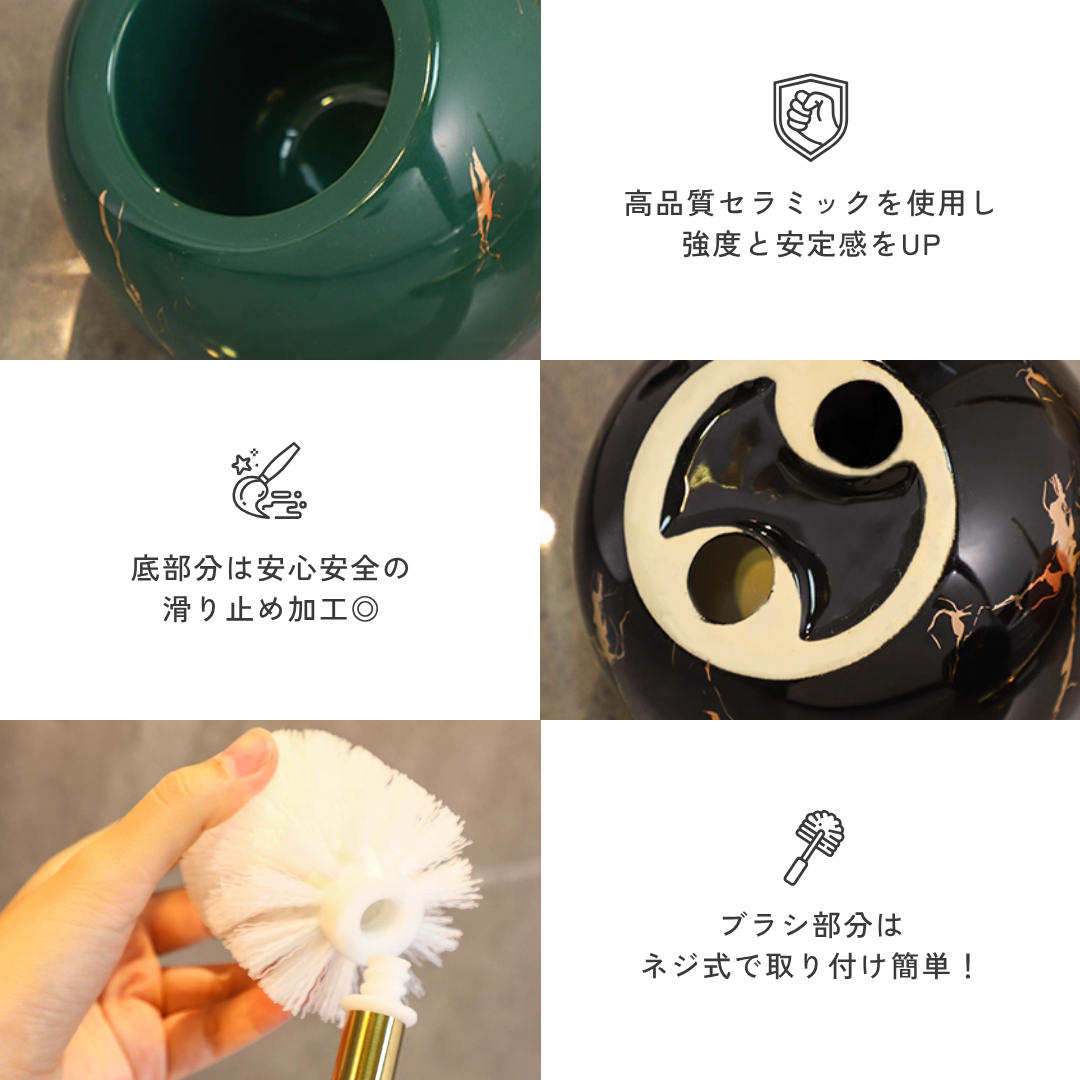 高品質セラミックを使用し
強度と安定感をUP

底部分は安心安全の
滑り止め加工◎

ブラシ部分は
ネジ式で取り付け簡単！