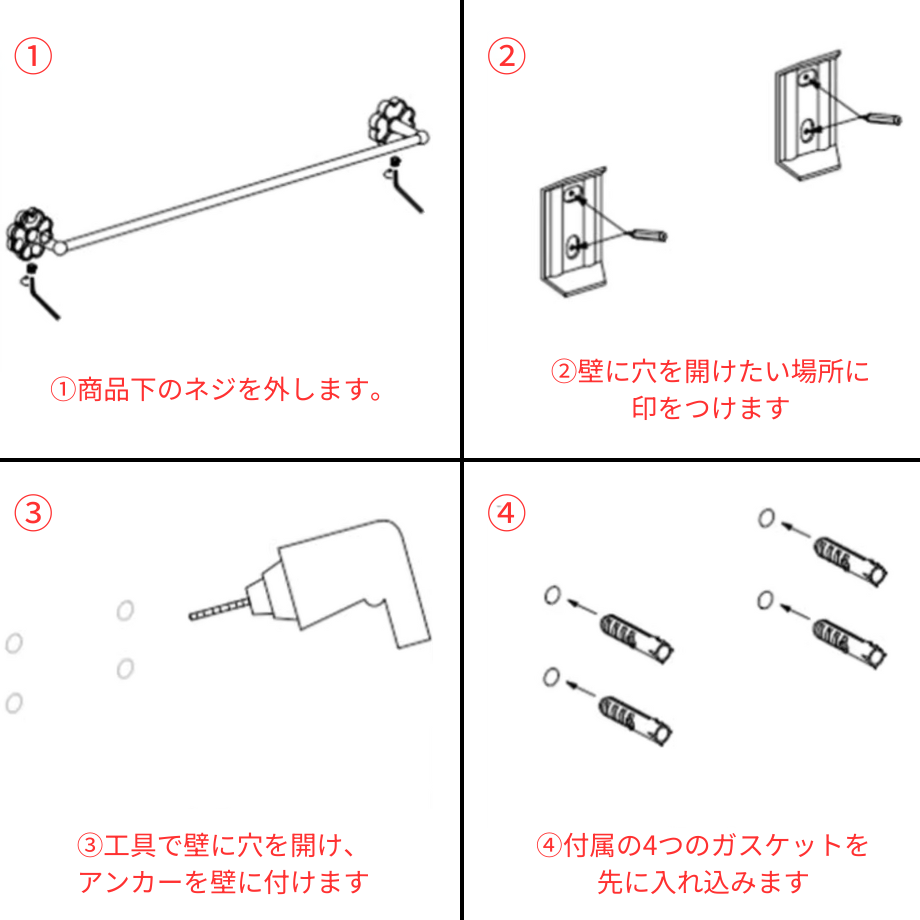 ①

①商品下のネジを外します。

②

②壁に穴を開けたい場所に印をつけます

③

③工具で壁に穴を開け、アンカーを壁に付けます

④

④付属の4つのガスケットを先に入れ込みます