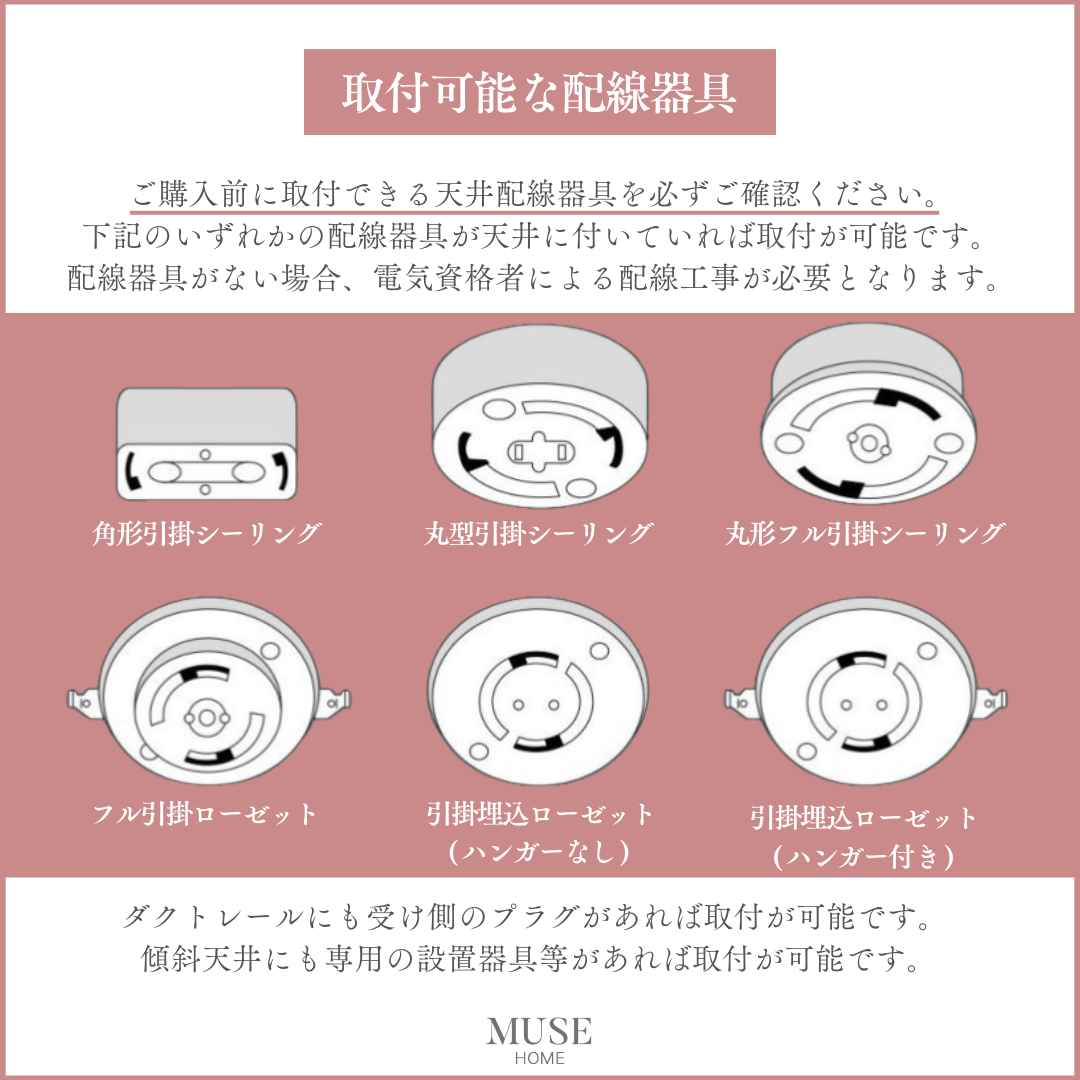 取付可能な配線器具

ご購入前に取付できる天井配線器具を必ずご確認ください。
下記のいずれかの配線器具が天井に付いていれば取付が可能です。
配線器具がない場合、電気資格者による配線工事が必要となります。

角形引掛シーリング

丸型引掛シーリング

丸形フル引掛シーリング

フル引掛ローゼット

引掛埋込ローゼット
(ハンガーなし)

引掛埋込ローゼット
(ハンガー付き)

ダクトレールにも受け側のプラグがあれば取付が可能です。
傾斜天井にも専用の設置器具等があれば取付が可能です。

MUSE
HOME